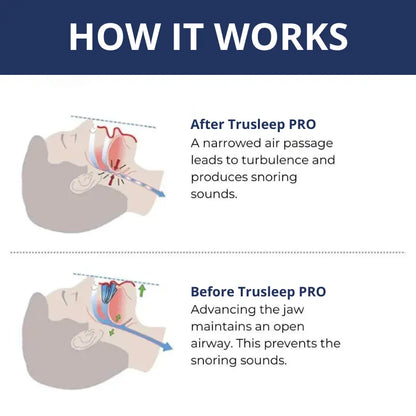 HOW IT WORKS

After Trusleep PRO
A narrowed air passage leads to turbulence and produces snoring sounds.

Before Trusleep PRO
Advancing the jaw maintains an open airway. This prevents the snoring sounds.