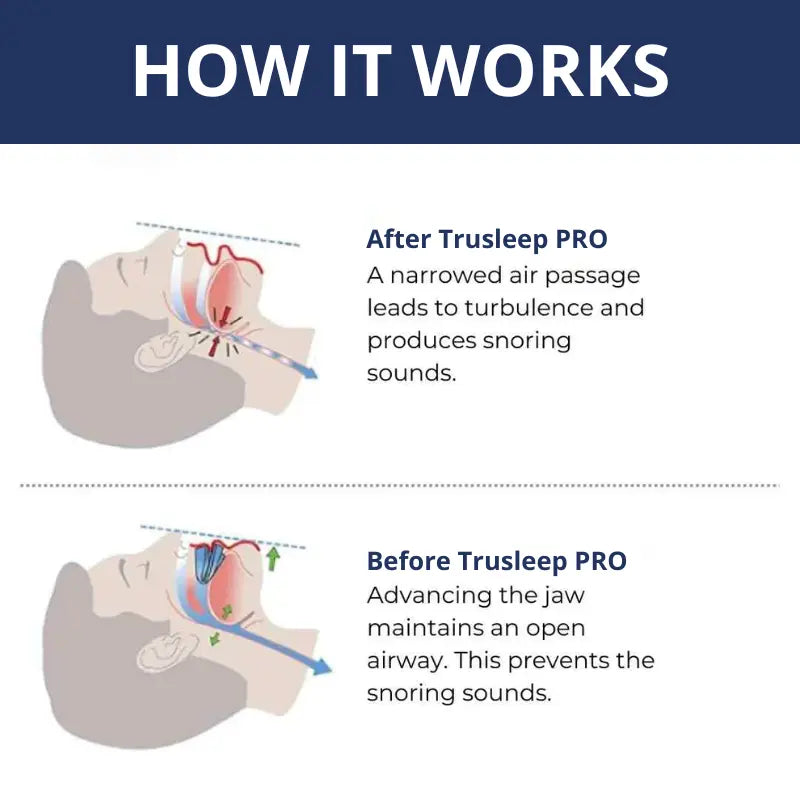 HOW IT WORKS

After Trusleep PRO
A narrowed air passage leads to turbulence and produces snoring sounds.

Before Trusleep PRO
Advancing the jaw maintains an open airway. This prevents the snoring sounds.